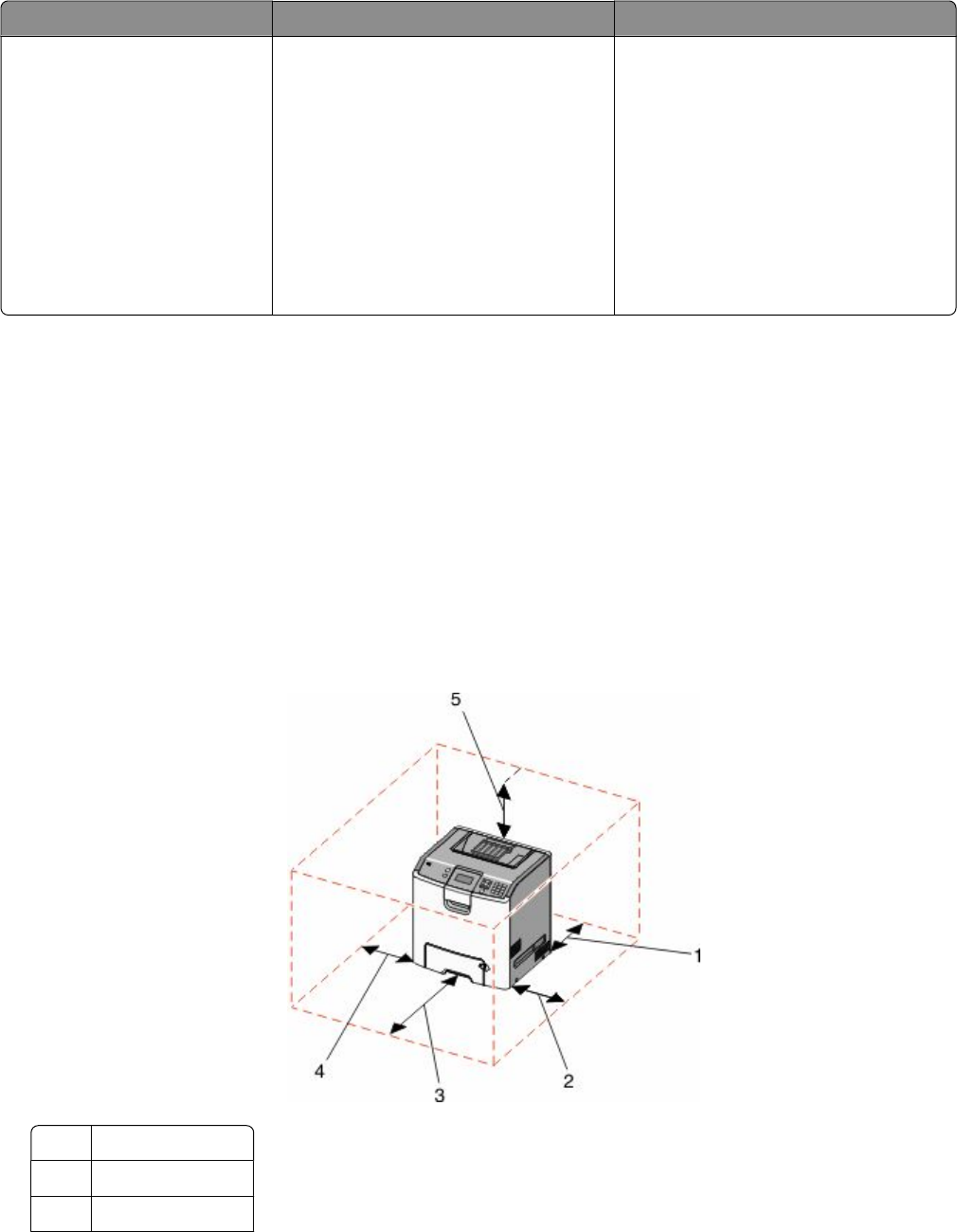 5

1

4

3

2